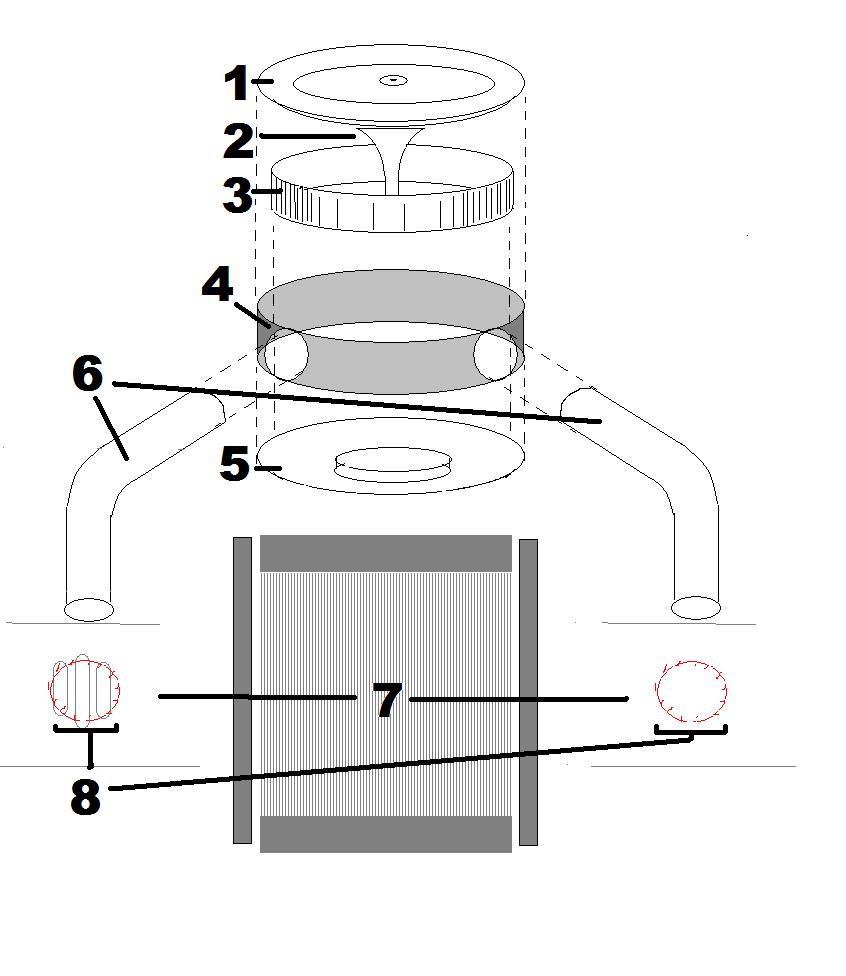 1
2
3
4
6
5
7
8